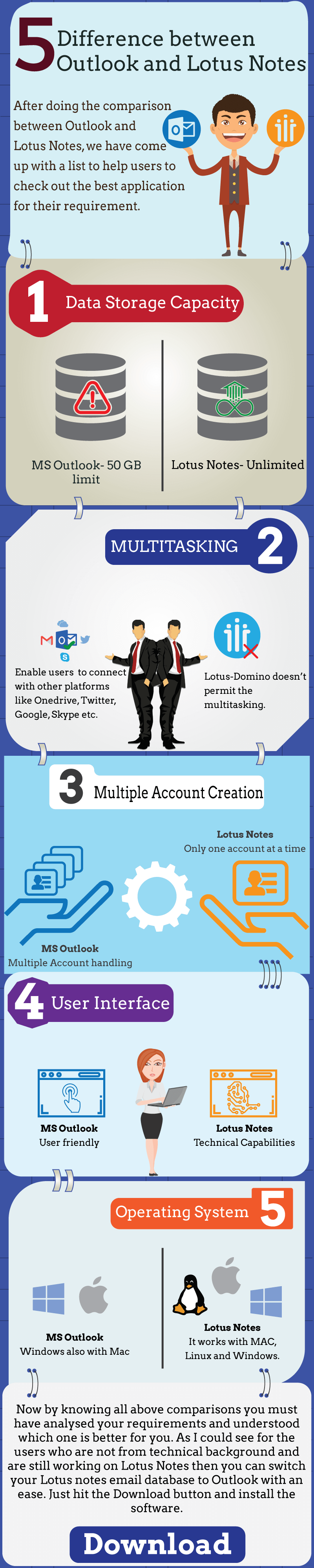 5 Difference between Outlook and Lotus Notes

After doing the comparison between Outlook and Lotus Notes, we have come up with a list to help users to check out the best application for their requirement.

1 Data Storage Capacity

MS Outlook- 50 GB limit

Lotus Notes- Unlimited

MULTITASKING 2

Enable users to connect with other platforms like Onedrive, Twitter, Google, Skype etc.

Lotus-Domino doesn't permit the multitasking.

3 Multiple Account Creation

Lotus Notes
Only one account at a time

MS Outlook
Multiple Account handling

4 User Interface

MS Outlook
User friendly

Lotus Notes
Technical Capabilities

Operating System 5

MS Outlook
Windows also with Mac

Lotus Notes
It works with MAC, Linux and Windows.

Now by knowing all above comparisons you must have analysed your requirements and understood which one is better for you. As I could see for the users who are not from technical background and are still working on Lotus Notes then you can switch your Lotus notes email database to Outlook with an ease. Just hit the Download button and install the software.

Download